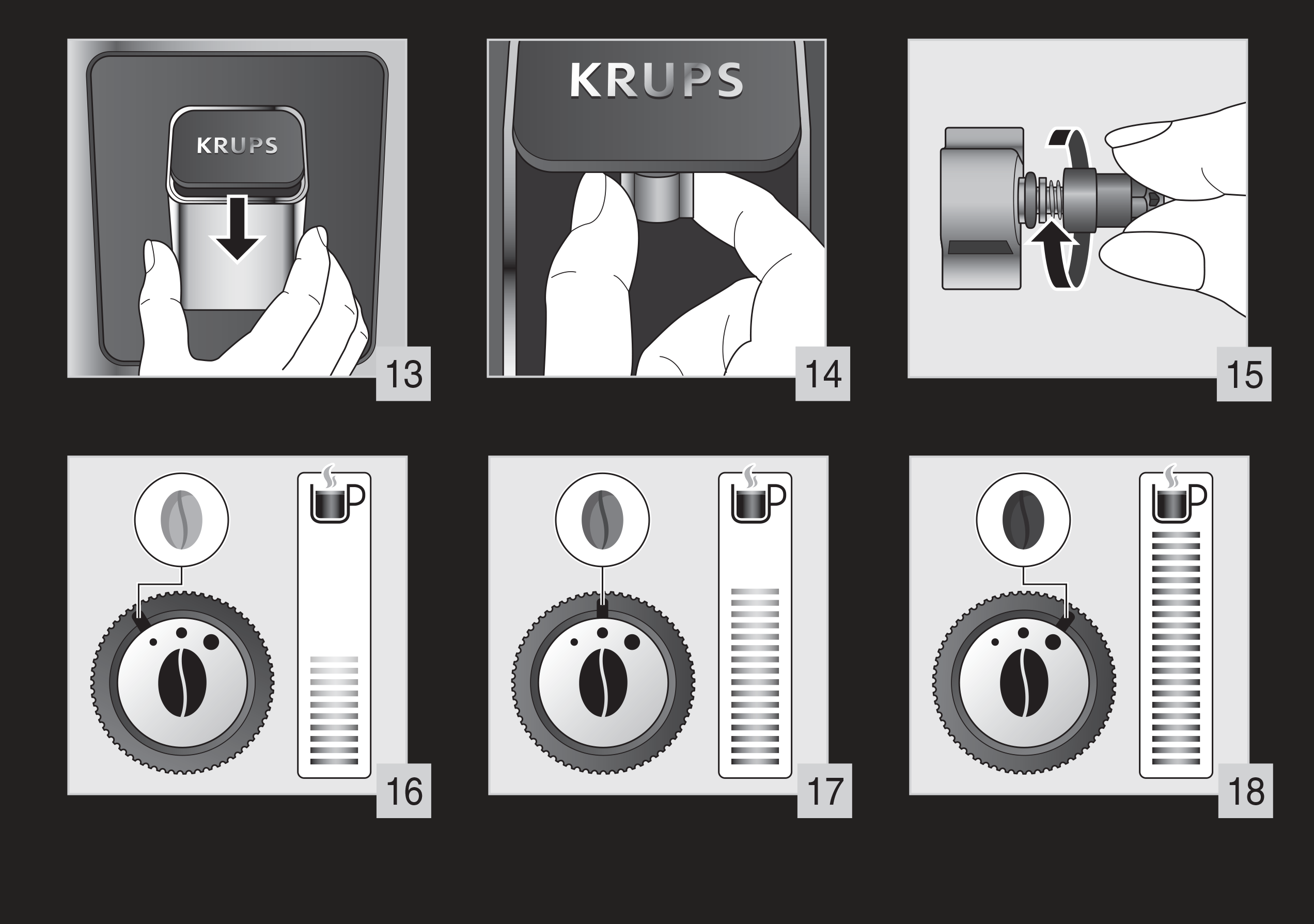 KRUPS

13

KRUPS

14

15

16

17

18