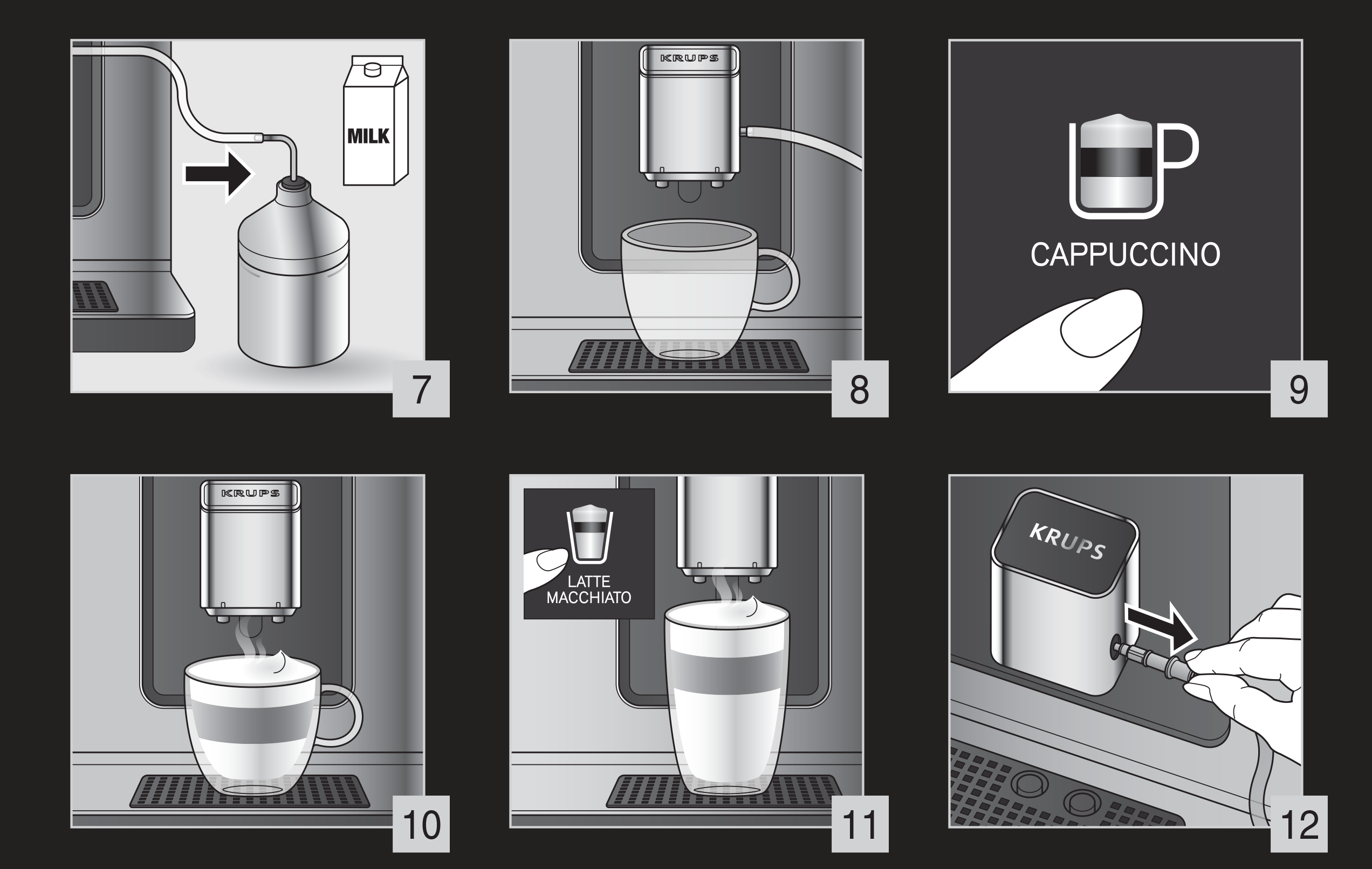 MILK

7

KRUPS

8

CAPPUCCINO

9

KRUPS

10

LATTE MACCHIATO

11

KRUPS

12