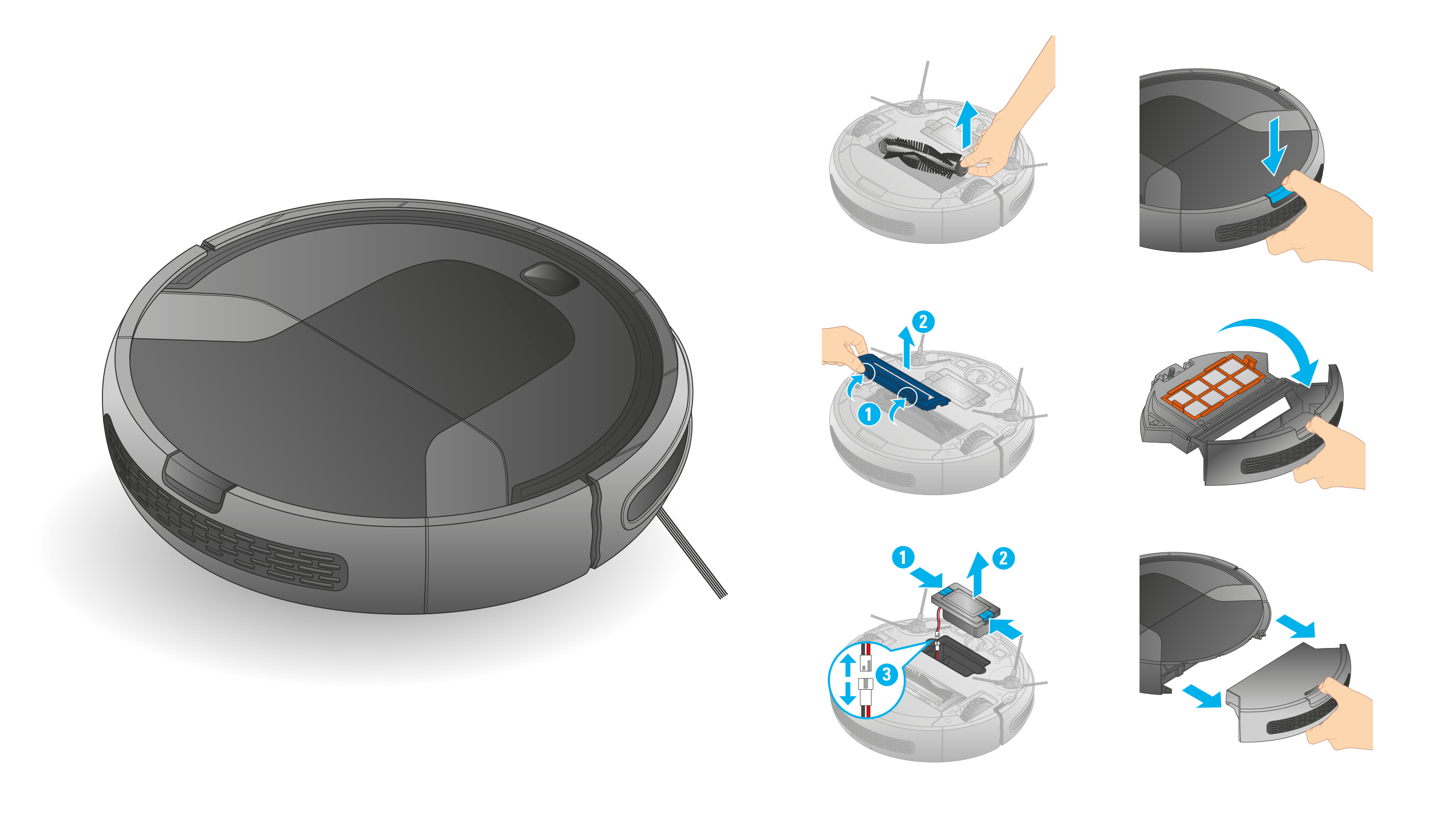 2
1
1
2
3